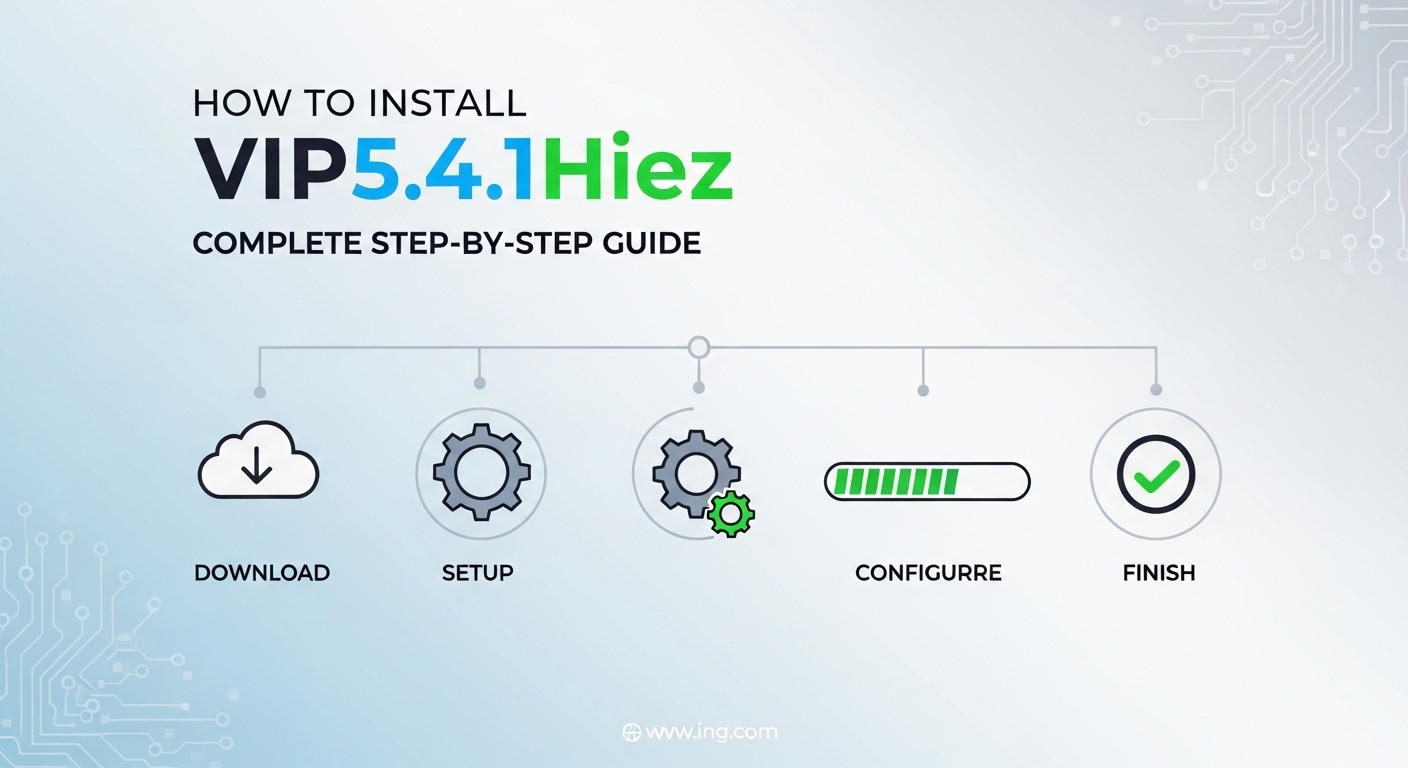 HOW TO INSTALL

VIP5.4.1Hiez

COMPLETE STEP-BY-STEP GUIDE

DOWNLOAD

SETUP

CONFIGURRE

FINISH

www.ing.com